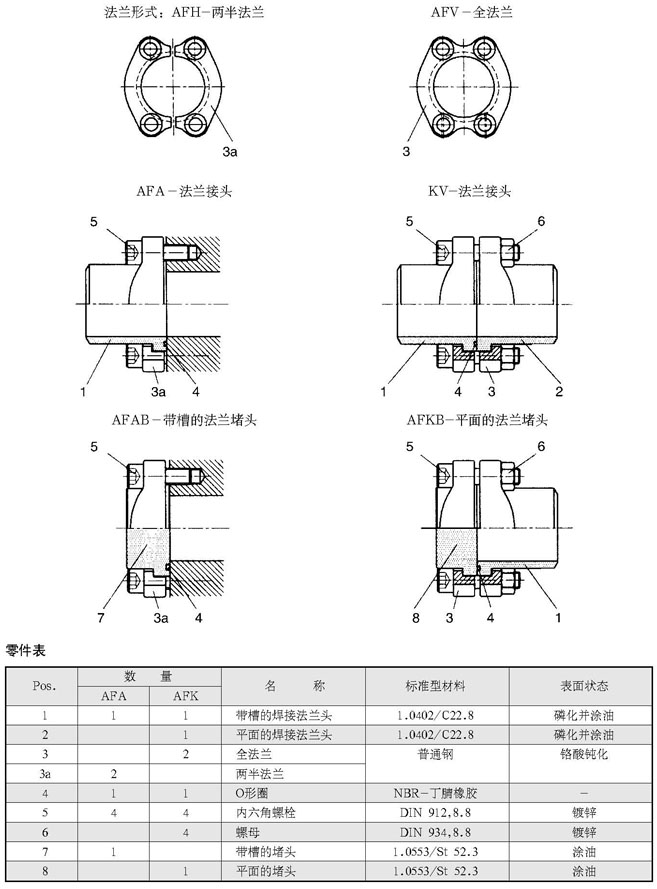 法兰形式：AFH－两半法兰

3a

AFV－全法兰

3

AFA－法兰接头

5

1

3a

4

KV－法兰接头

5

6

1

4

3

2

AFAB－带槽的法兰堵头

5

7

3a

4

AFKB－平面的法兰堵头

5

6

8

3

4

1

零件表

| Pos. | 数　量 AFA | 数　量 AFK | 名　　称 | 标准型材料 | 表面状态 |
|---|---|---|---|---|---|
| 1 | 1 | 1 | 带槽的焊接法兰头 | 1.0402/C22.8 | 磷化并涂油 |
| 2 | | 1 | 平面的焊接法兰头 | 1.0402/C22.8 | 磷化并涂油 |
| 3 | | 2 | 全法兰 | 普通钢 | 铬酸钝化 |
| 3a | 2 | | 两半法兰 | | |
| 4 | 1 | 1 | O形圈 | NBR－丁腈橡胶 | － |
| 5 | 4 | 4 | 内六角螺栓 | DIN 912,8.8 | 镀锌 |
| 6 | | 4 | 螺母 | DIN 934,8.8 | 镀锌 |
| 7 | 1 | | 带槽的堵头 | 1.0553/St 52.3 | 涂油 |
| 8 | | 1 | 平面的堵头 | 1.0553/St 52.3 | 涂油 |